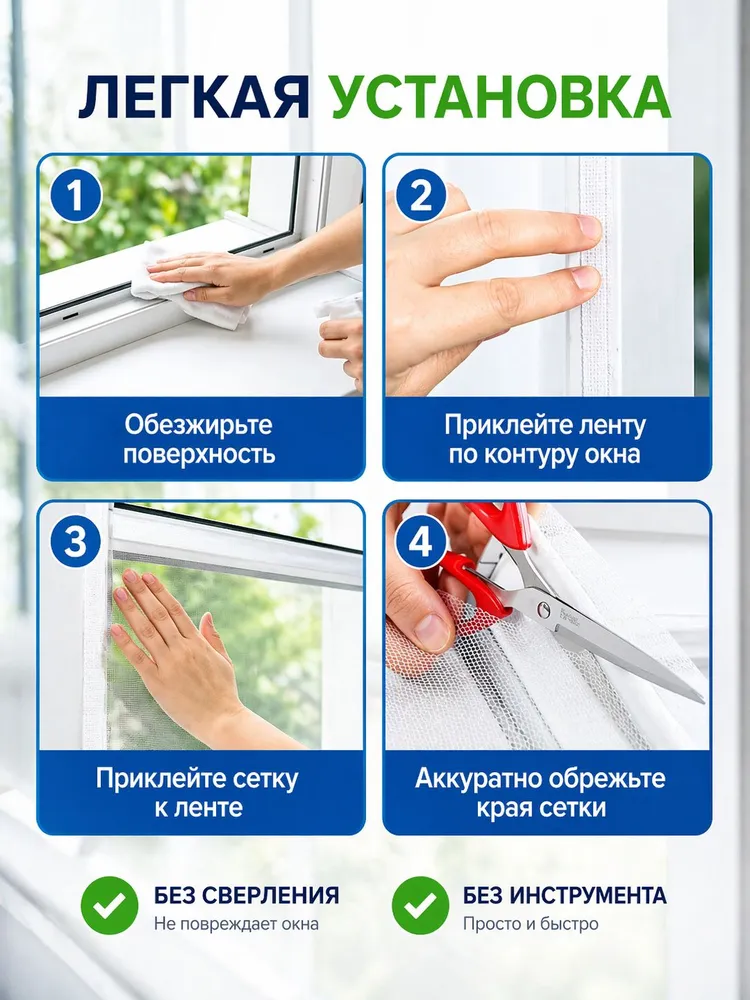 ЛЕГКАЯ УСТАНОВКА

1
Обезжирьте поверхность

2
Приклейте ленту по контуру окна

3
Приклейте сетку к ленте

4
Аккуратно обрежьте края сетки

БЕЗ СВЕРЛЕНИЯ
Не повреждает окна

БЕЗ ИНСТРУМЕНТА
Просто и быстро